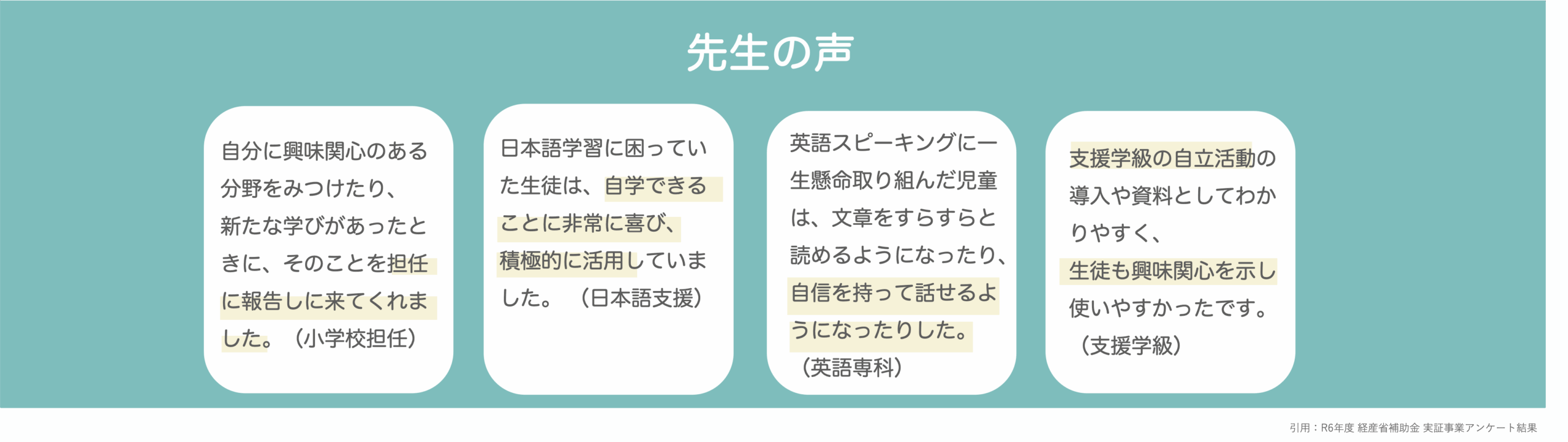 先生の声

自分に興味関心のある分野をみつけたり、新たな学びがあったときに、そのことを担任に報告しに来てくれました。（小学校担任）

日本語学習に困っていた生徒は、自学できることに非常に喜び、積極的に活用していました。（日本語支援）

英語スピーキングに一生懸命取り組んだ児童は、文章をすらすらと読めるようになったり、自信を持って話せるようになったりした。（英語専科）

支援学級の自立活動の導入や資料としてわかりやすく、生徒も興味関心を示し使いやすかったです。（支援学級）

引用：R6年度 経産省補助金 実証事業アンケート結果